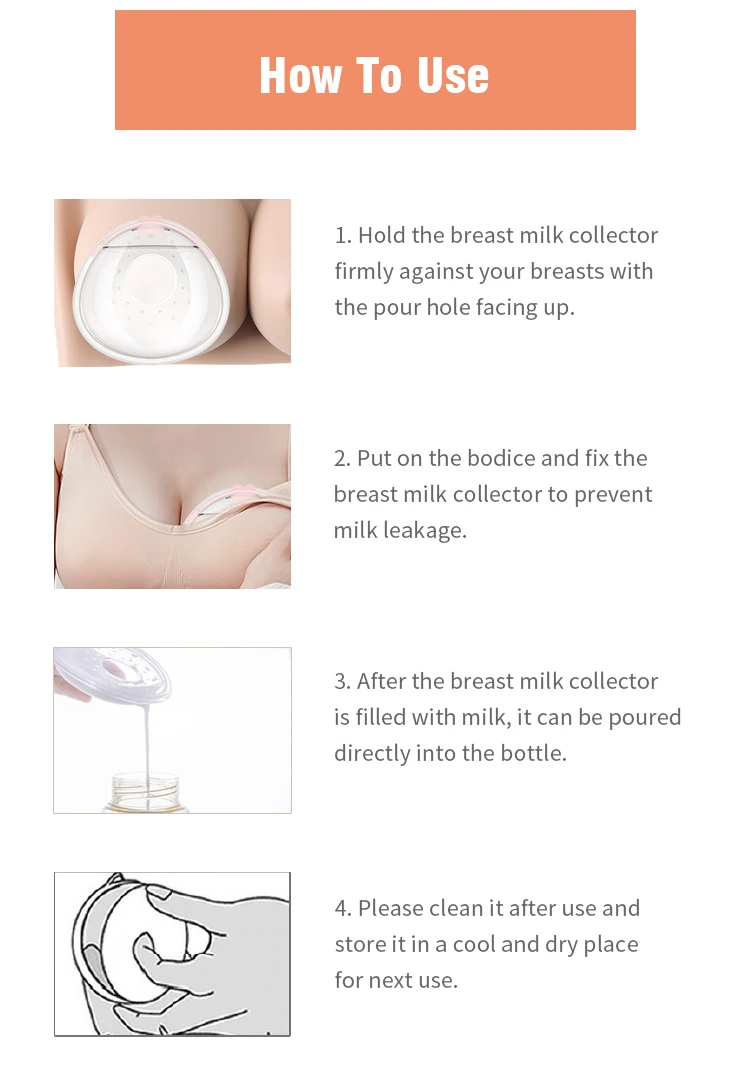 How To Use

1. Hold the breast milk collector firmly against your breasts with the pour hole facing up.

2. Put on the bodice and fix the breast milk collector to prevent milk leakage.

3. After the breast milk collector is filled with milk, it can be poured directly into the bottle.

4. Please clean it after use and store it in a cool and dry place for next use.